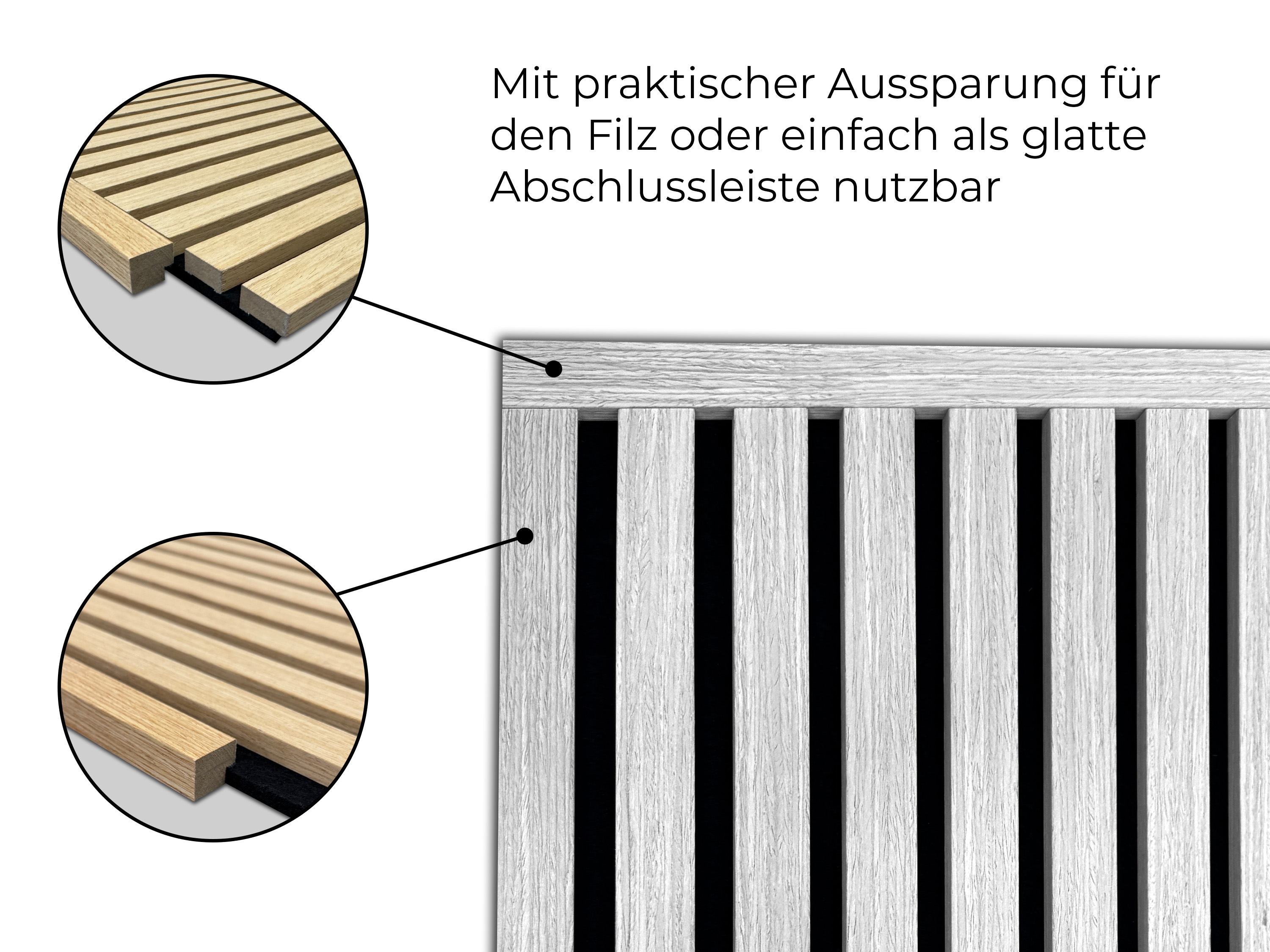 Mit praktischer Aussparung für den Filz oder einfach als glatte Abschlussleiste nutzbar