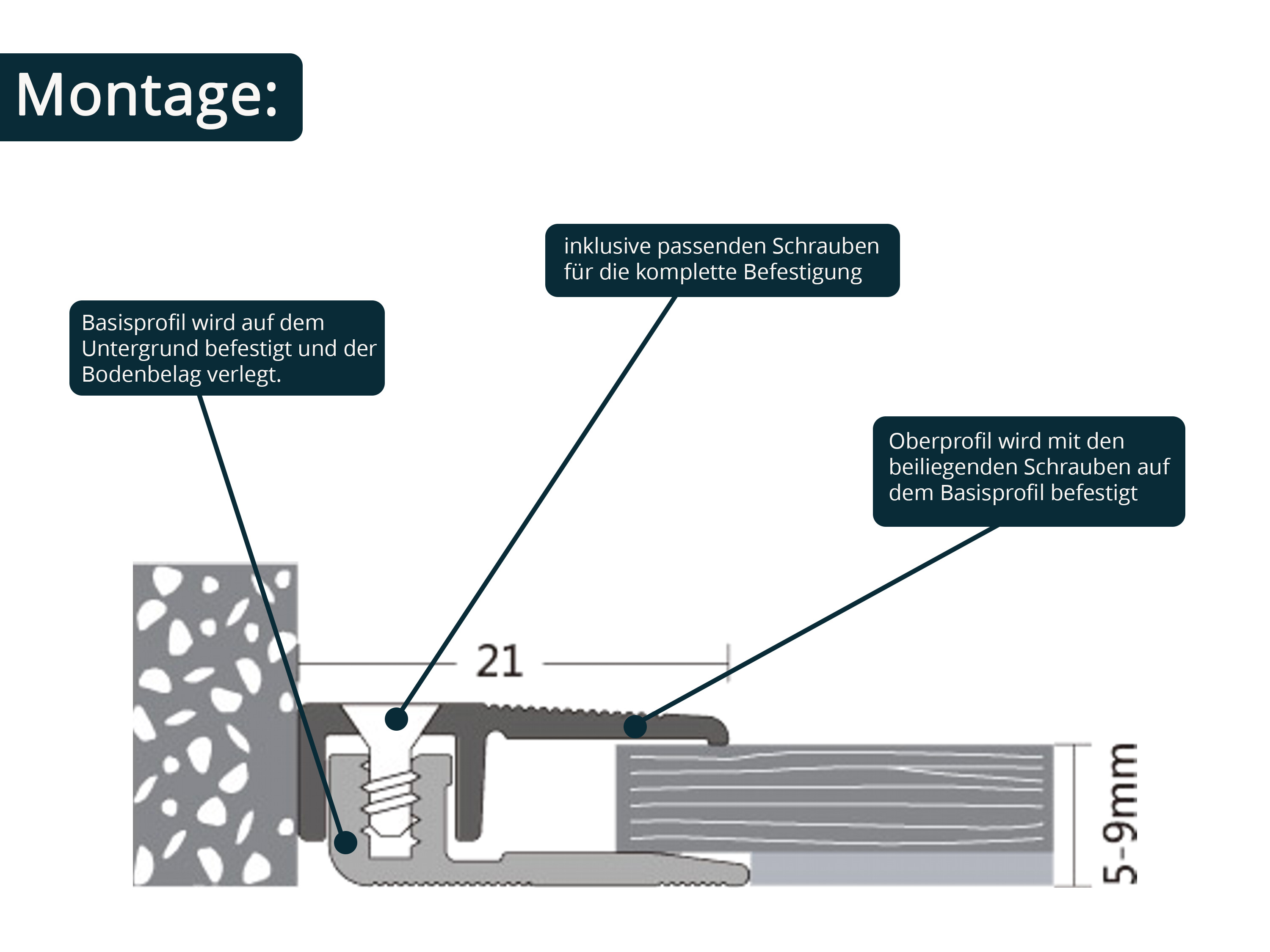 Montage:

inklusive passenden Schrauben für die komplette Befestigung

Basisprofil wird auf dem Untergrund befestigt und der Bodenbelag verlegt.

Oberprofil wird mit den beiliegenden Schrauben auf dem Basisprofil befestigt

21

5-9mm