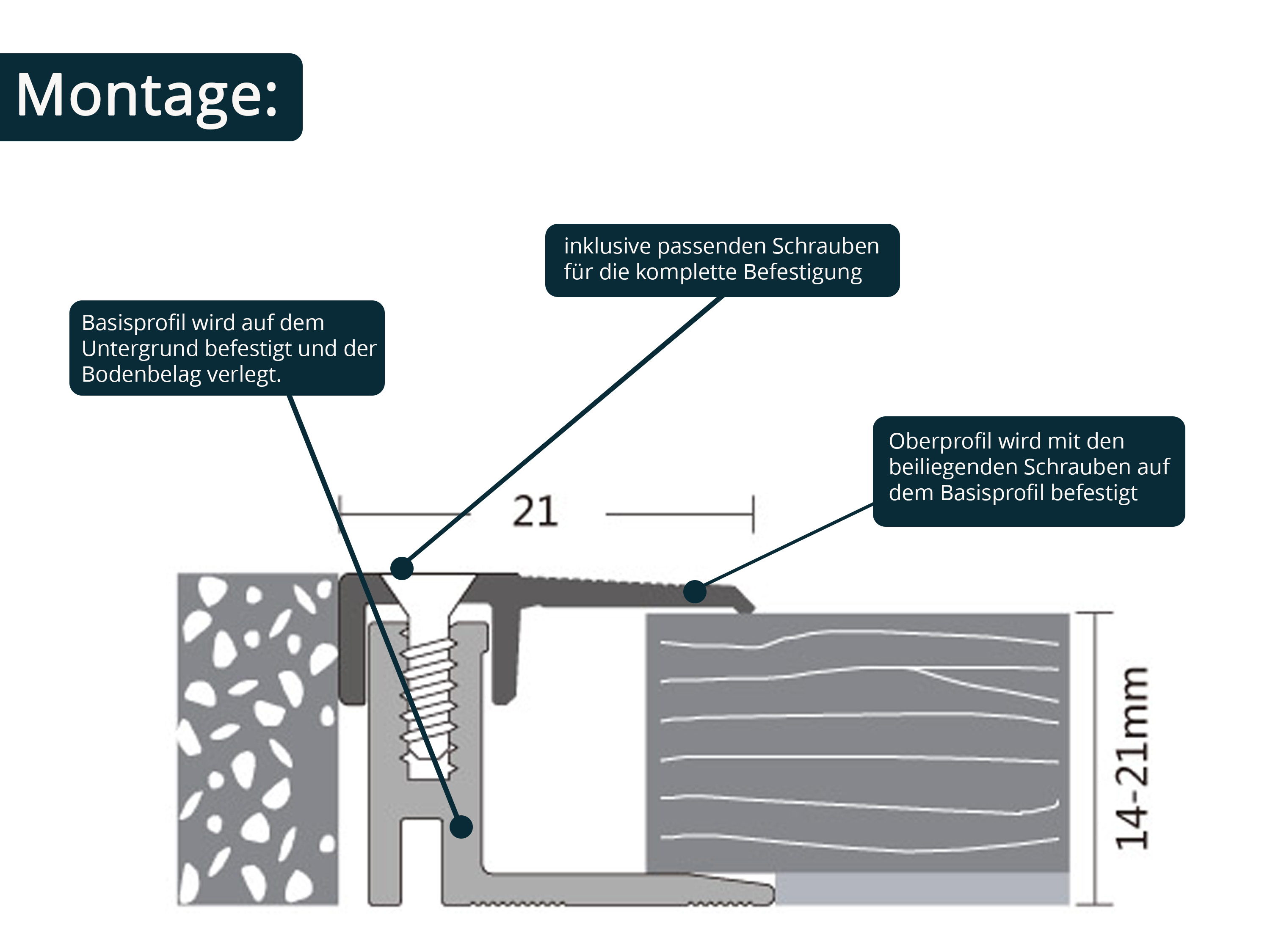 Montage:

inklusive passenden Schrauben für die komplette Befestigung

Basisprofil wird auf dem Untergrund befestigt und der Bodenbelag verlegt.

Oberprofil wird mit den beiliegenden Schrauben auf dem Basisprofil befestigt

21

14-21mm