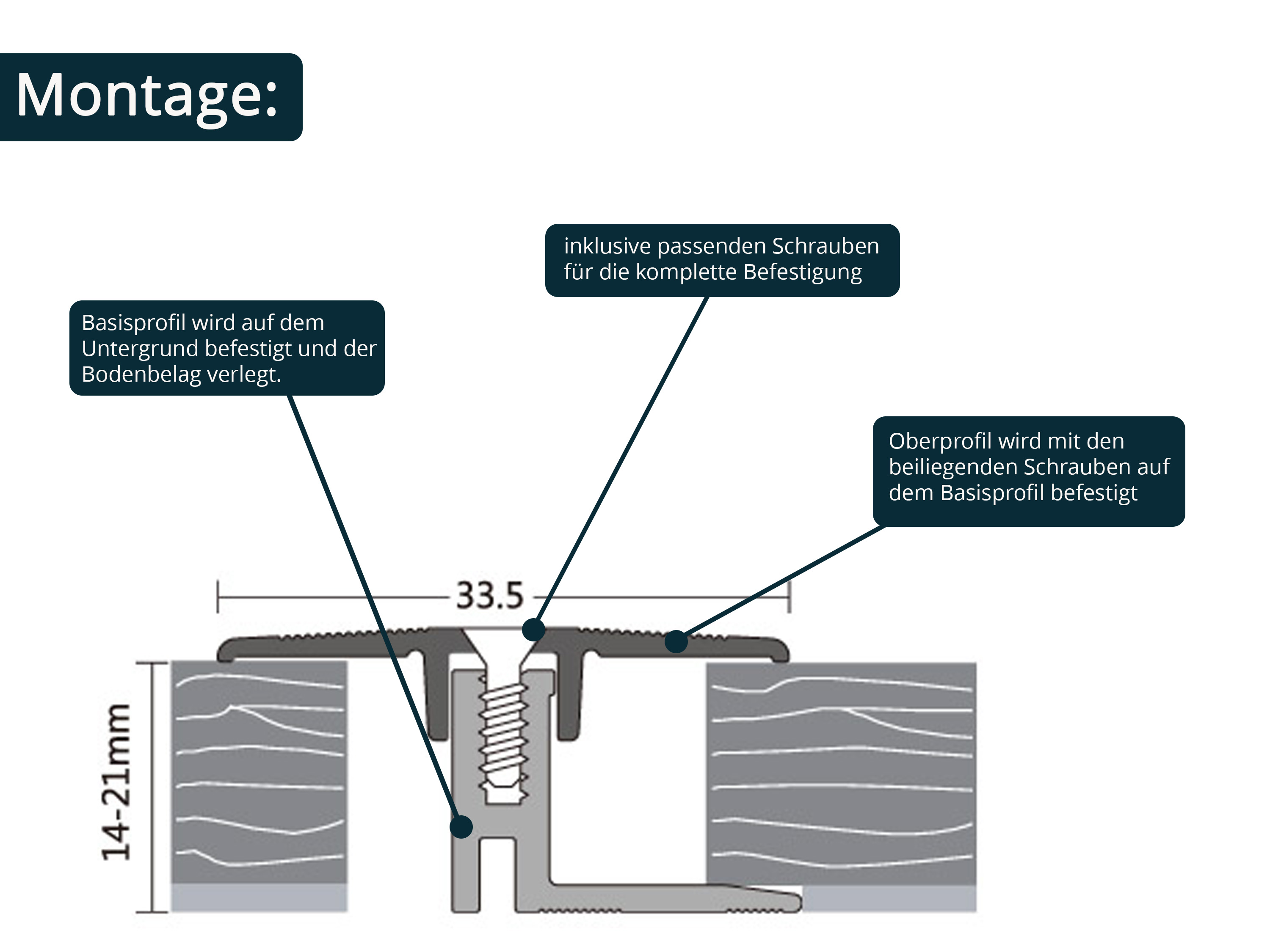 Montage:

inklusive passenden Schrauben für die komplette Befestigung

Basisprofil wird auf dem Untergrund befestigt und der Bodenbelag verlegt.

Oberprofil wird mit den beiliegenden Schrauben auf dem Basisprofil befestigt

33.5

14-21mm