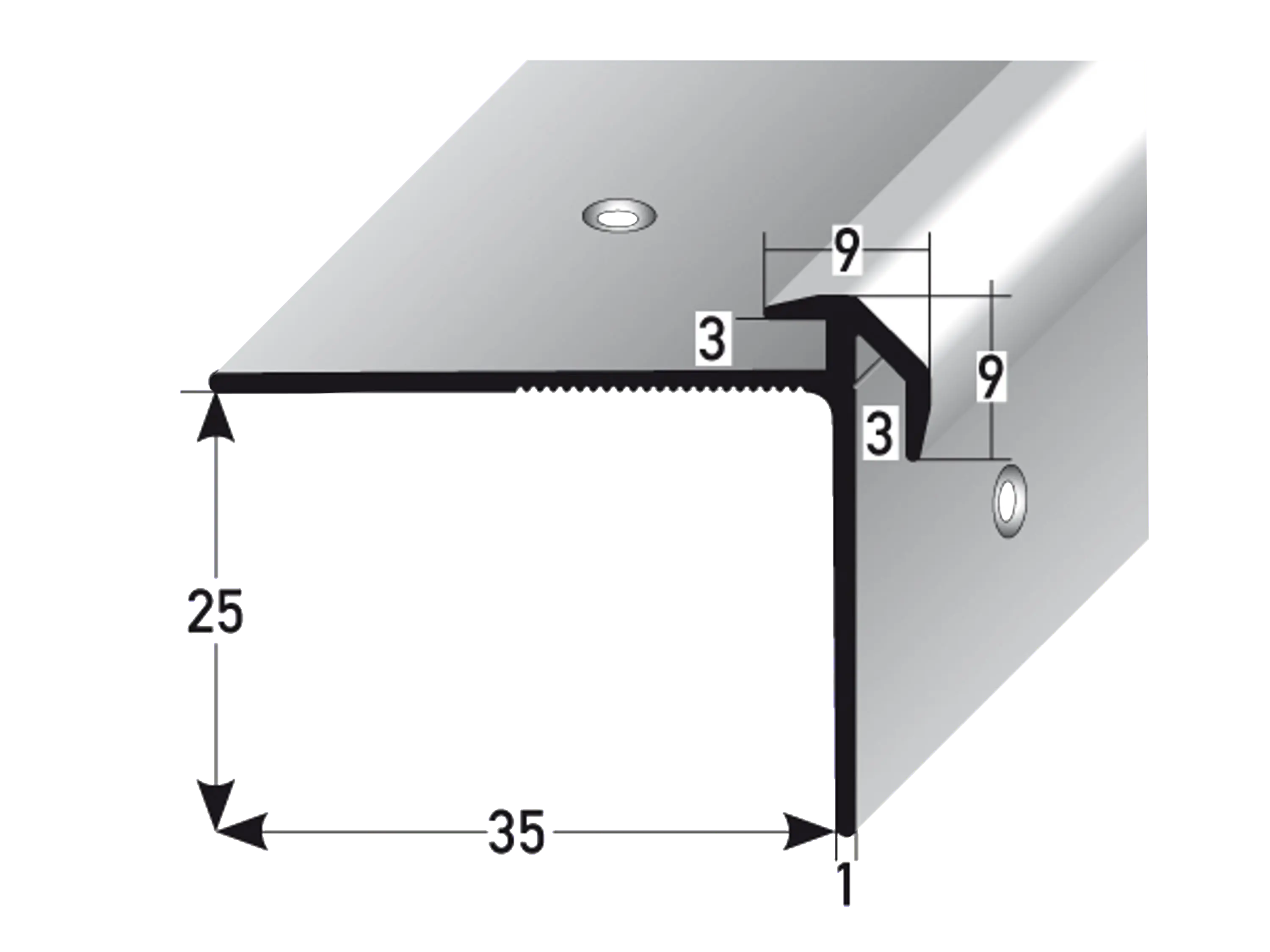 9
3
9
3
25
35
1