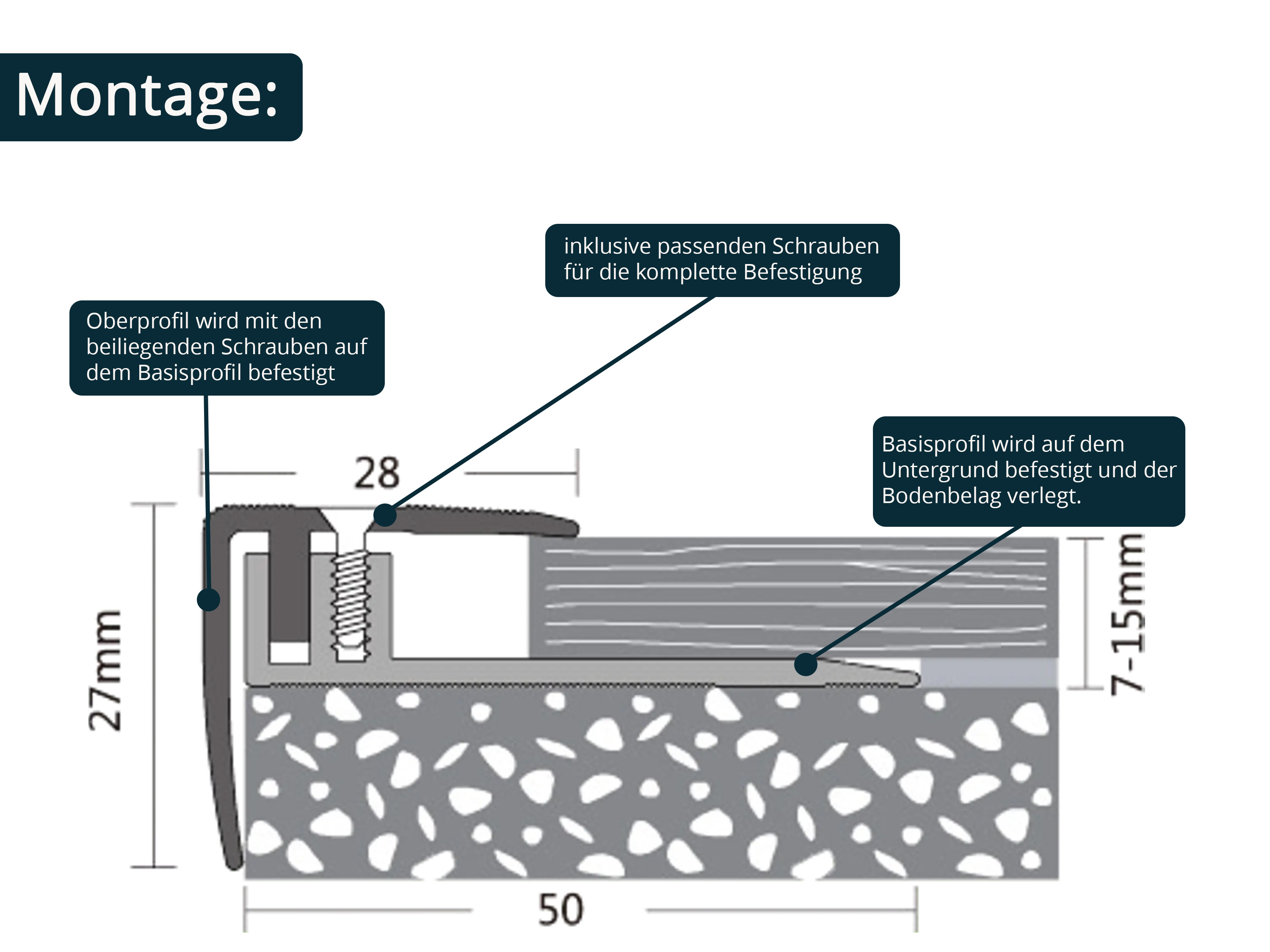 Montage:

inklusive passenden Schrauben für die komplette Befestigung

Oberprofil wird mit den beiliegenden Schrauben auf dem Basisprofil befestigt

Basisprofil wird auf dem Untergrund befestigt und der Bodenbelag verlegt.

28

27mm

7-15mm

50