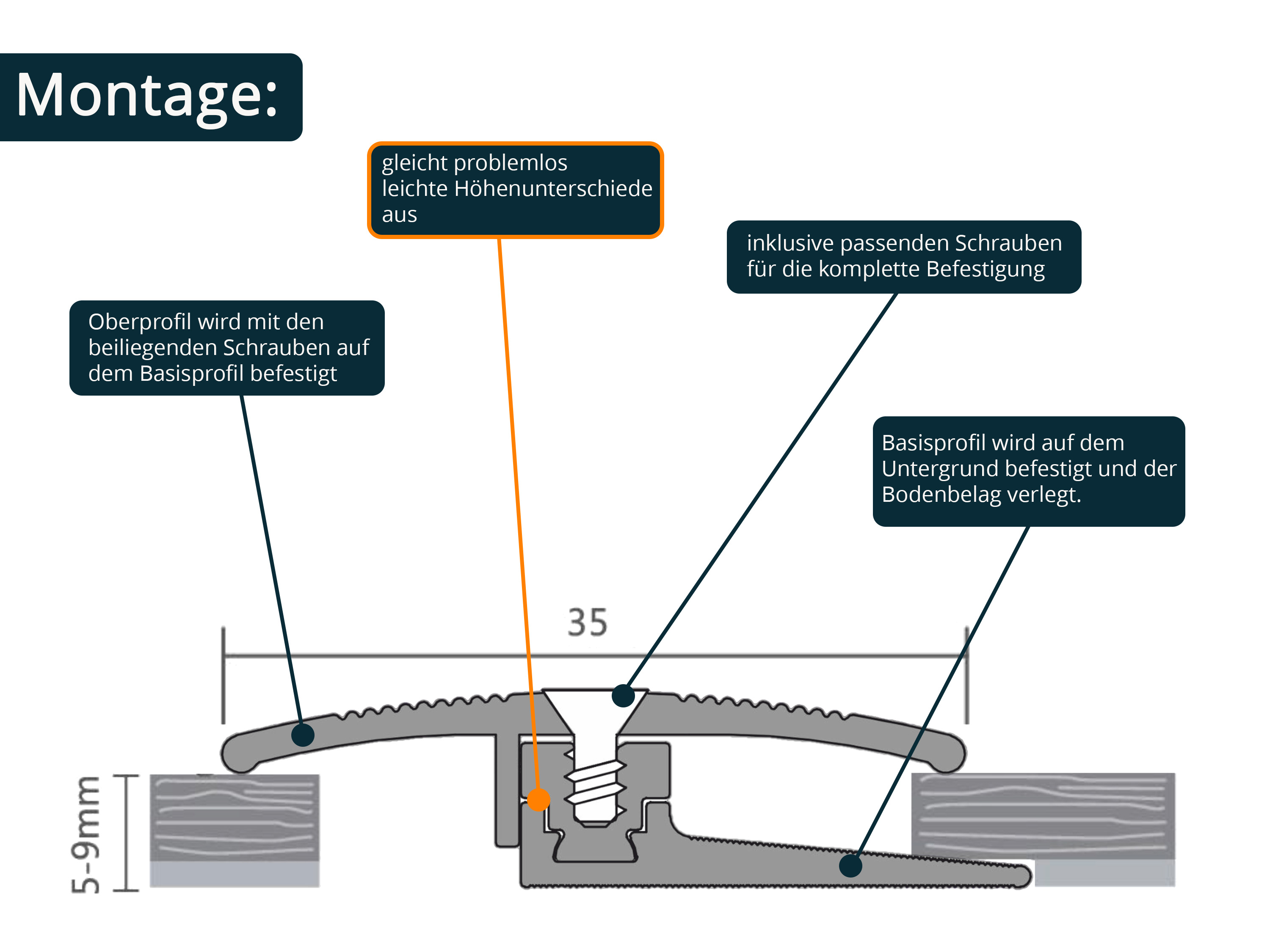 Montage:

gleicht problemlos leichte Höhenunterschiede aus

inklusive passenden Schrauben für die komplette Befestigung

Oberprofil wird mit den beiliegenden Schrauben auf dem Basisprofil befestigt

Basisprofil wird auf dem Untergrund befestigt und der Bodenbelag verlegt.

35

5-9mm