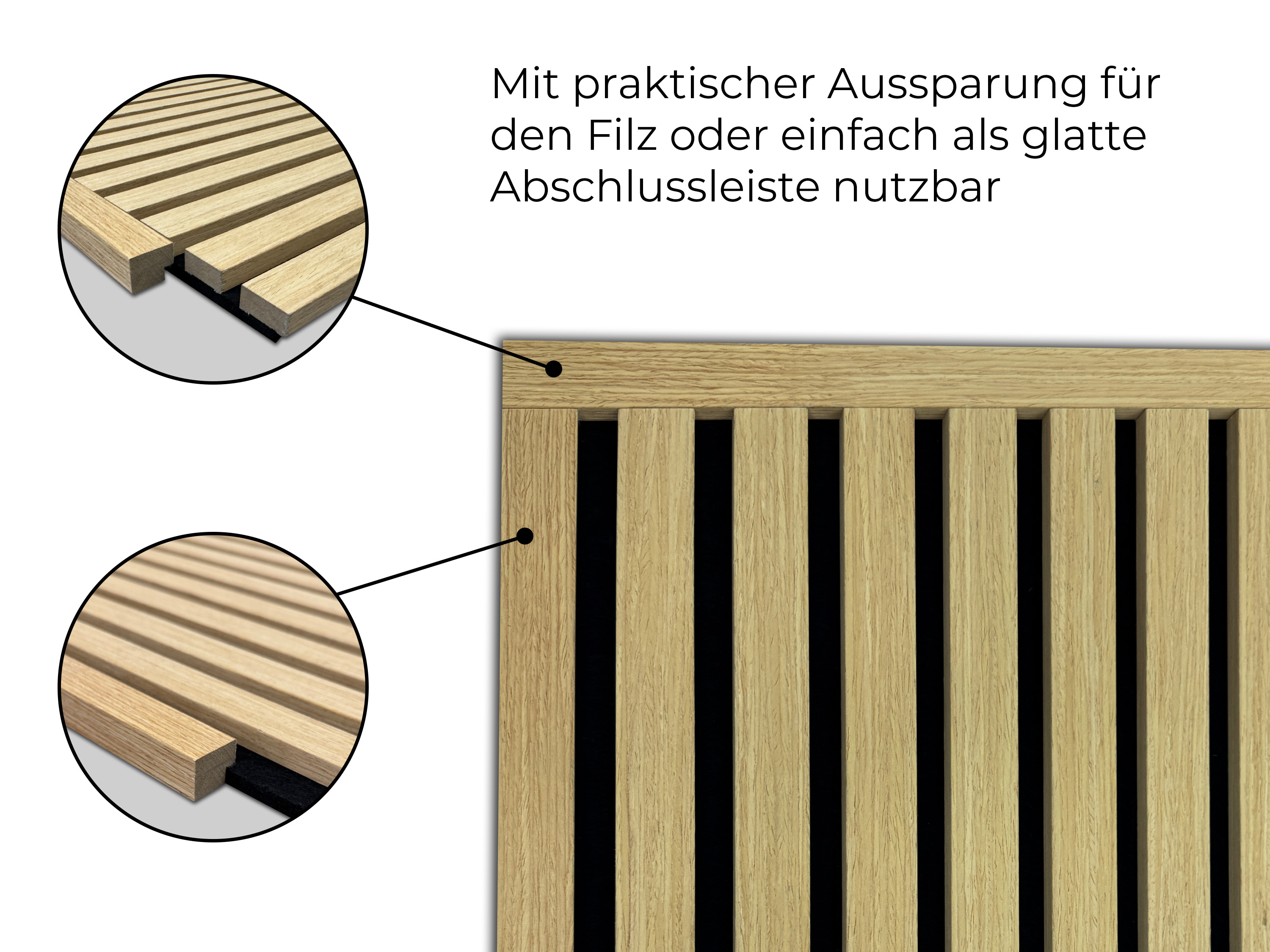 Mit praktischer Aussparung für den Filz oder einfach als glatte Abschlussleiste nutzbar