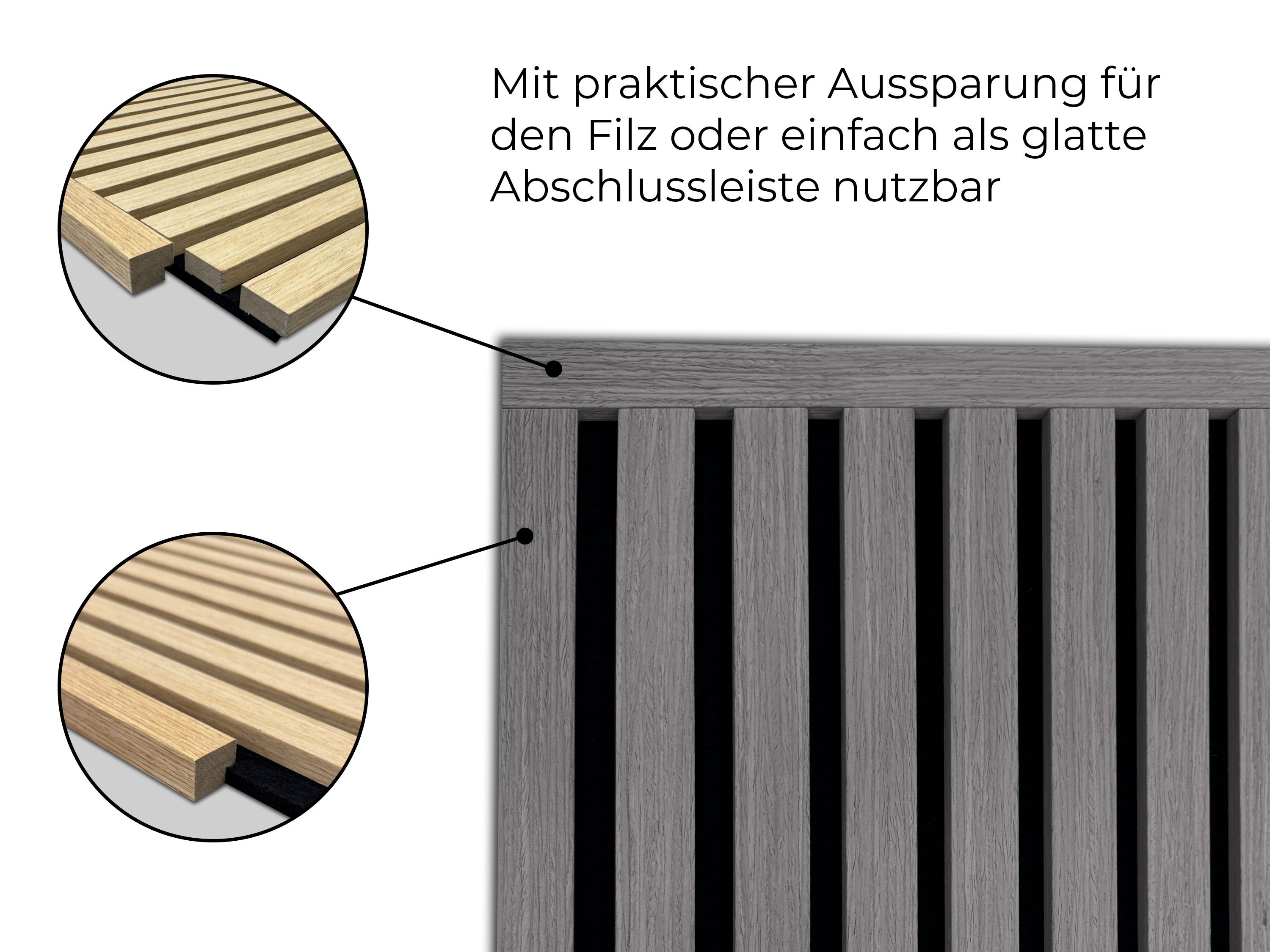 Mit praktischer Aussparung für den Filz oder einfach als glatte Abschlussleiste nutzbar