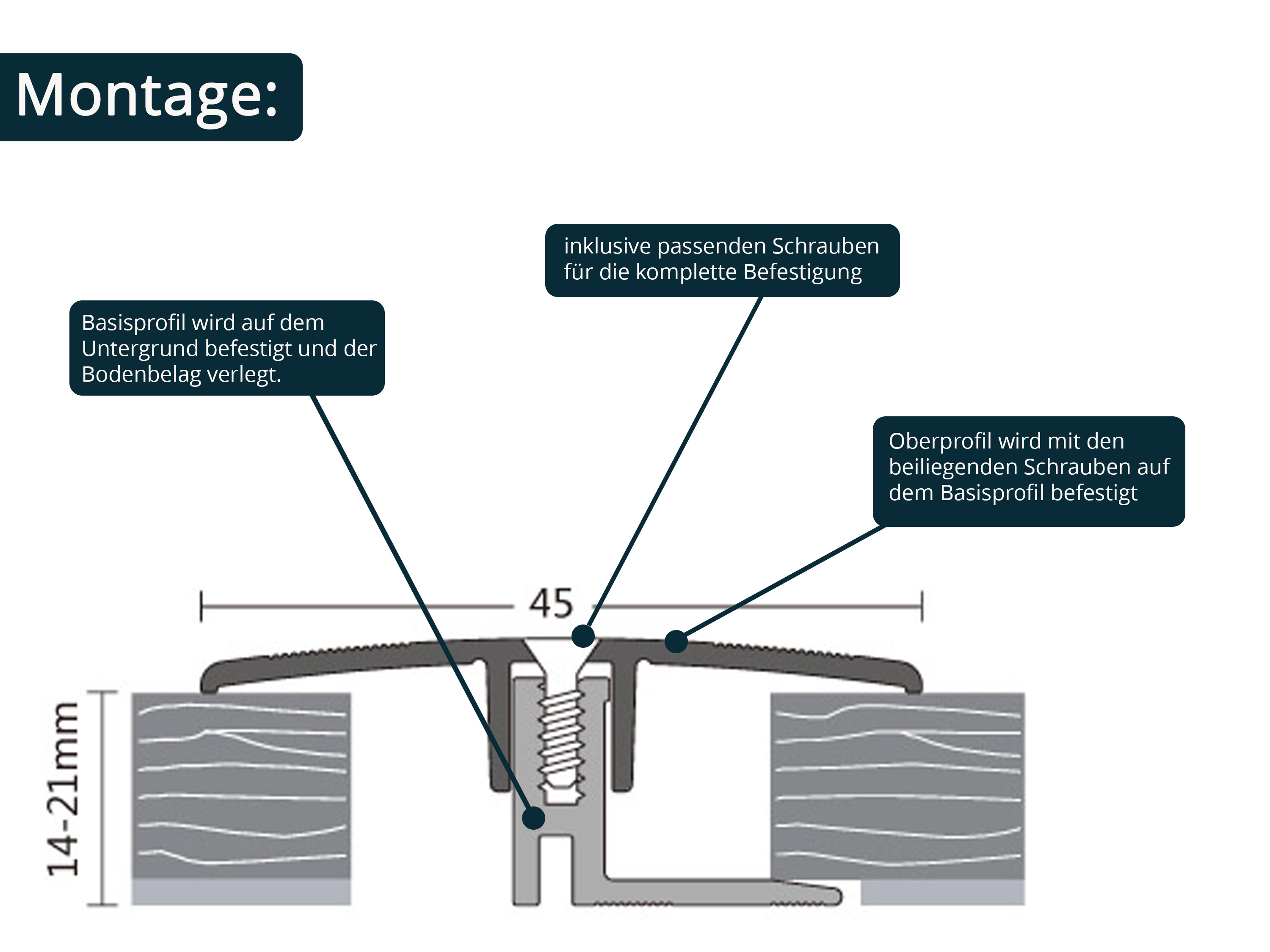 Montage:

inklusive passenden Schrauben für die komplette Befestigung

Basisprofil wird auf dem Untergrund befestigt und der Bodenbelag verlegt.

Oberprofil wird mit den beiliegenden Schrauben auf dem Basisprofil befestigt

45

14-21mm