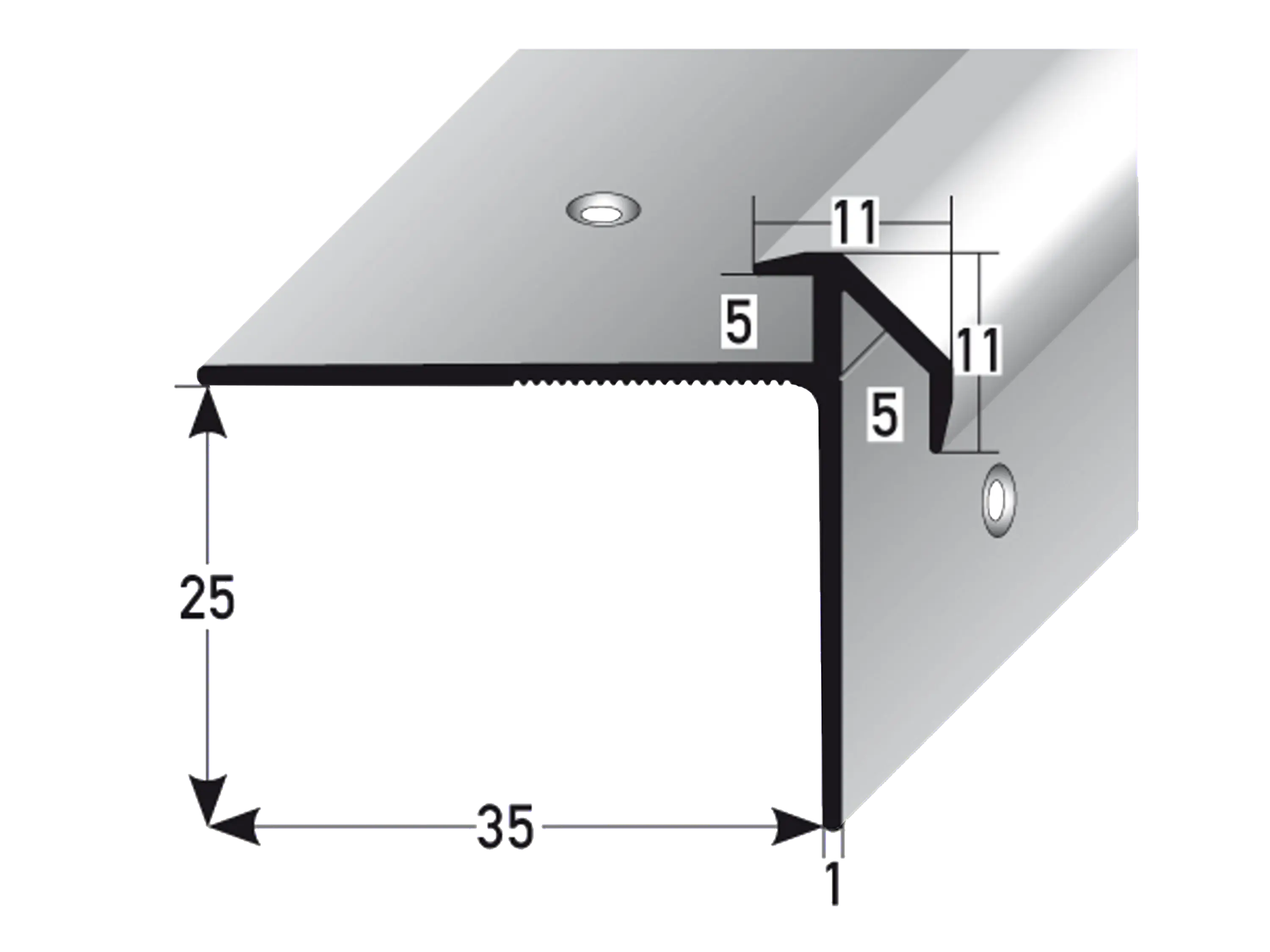 11
5
11
5
25
35
1