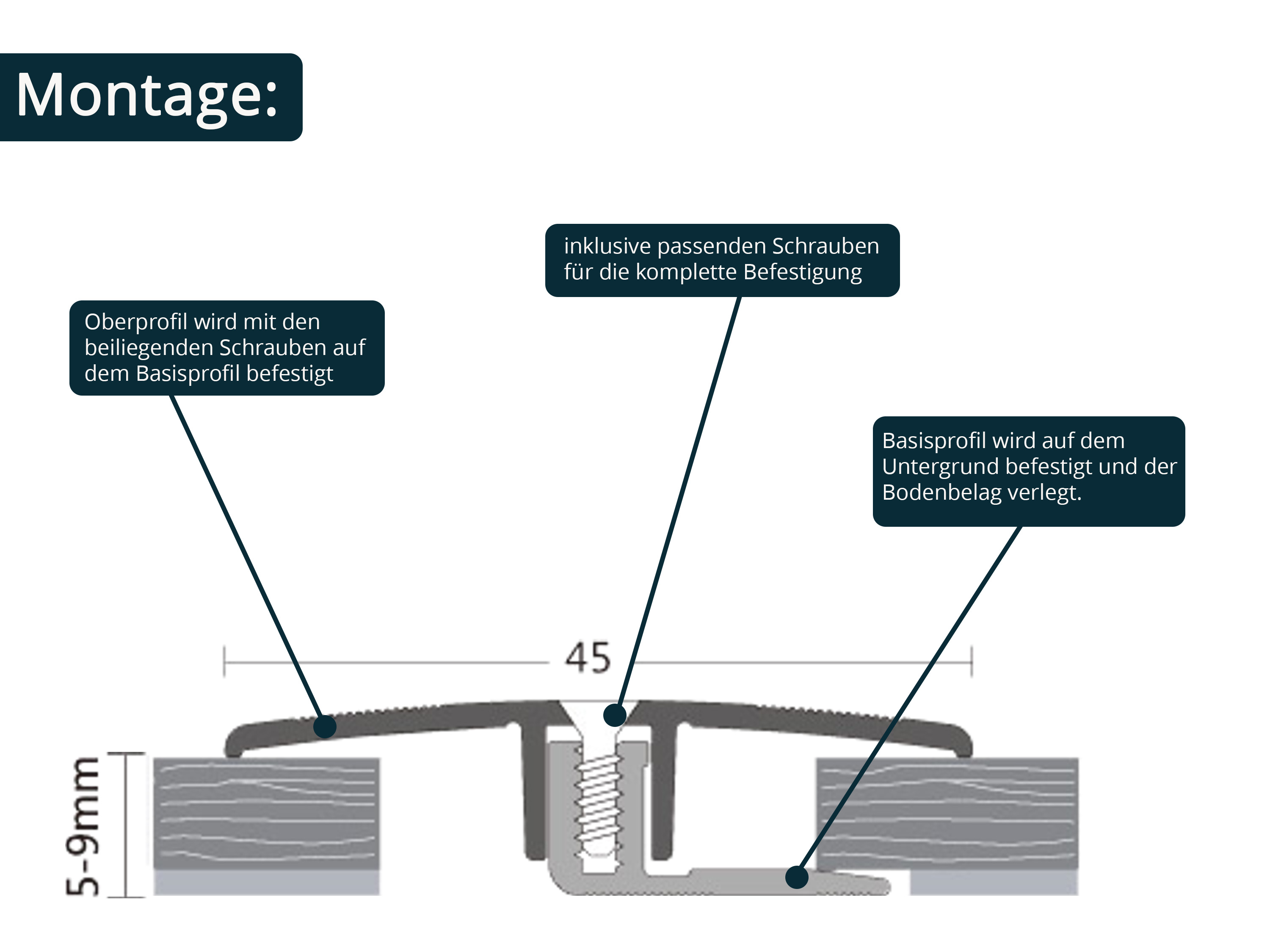 Montage:

inklusive passenden Schrauben für die komplette Befestigung

Oberprofil wird mit den beiliegenden Schrauben auf dem Basisprofil befestigt

Basisprofil wird auf dem Untergrund befestigt und der Bodenbelag verlegt.

45

5-9mm