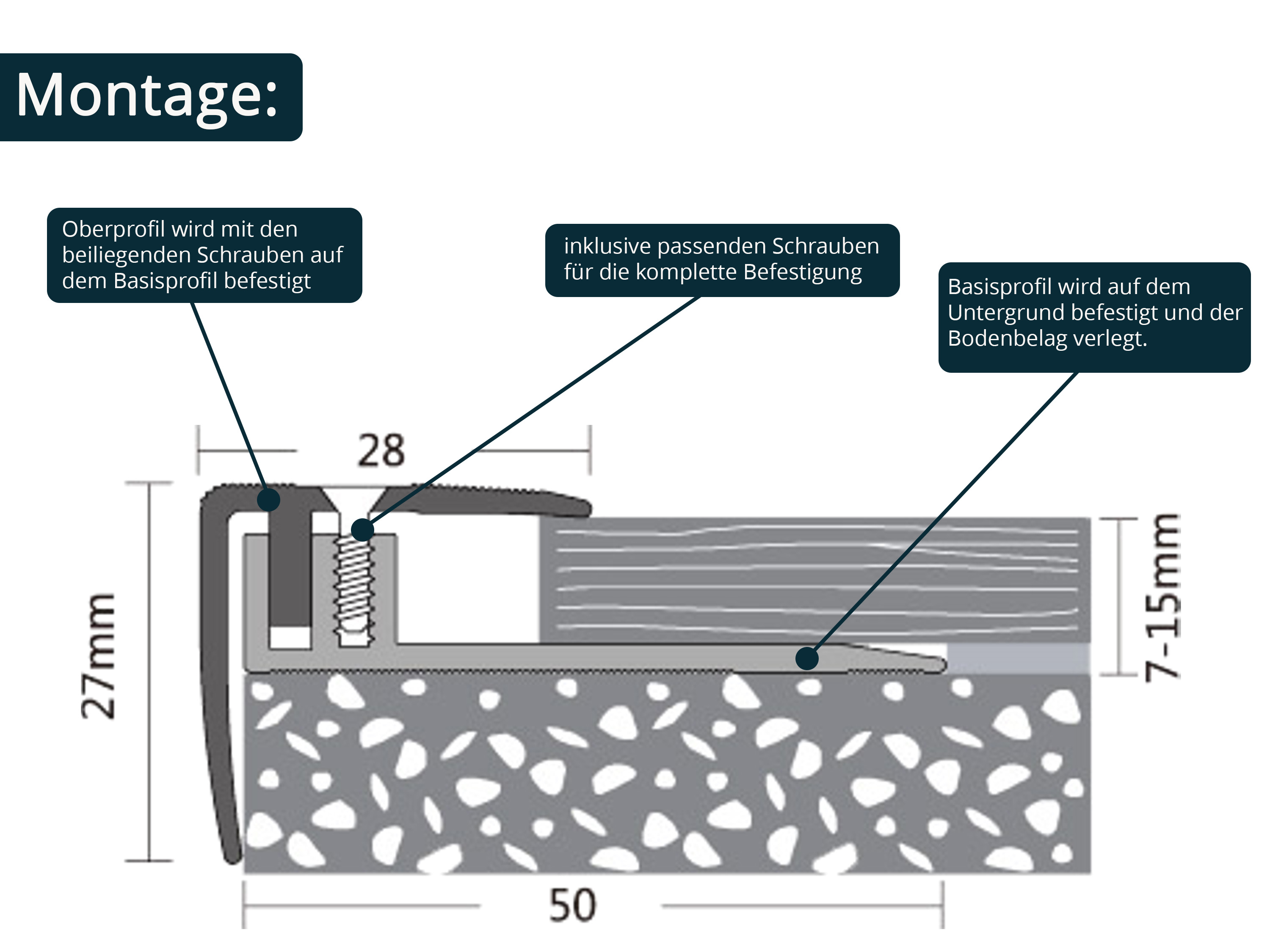 Montage:

Oberprofil wird mit den beiliegenden Schrauben auf dem Basisprofil befestigt

inklusive passenden Schrauben für die komplette Befestigung

Basisprofil wird auf dem Untergrund befestigt und der Bodenbelag verlegt.

28

27mm

7-15mm

50