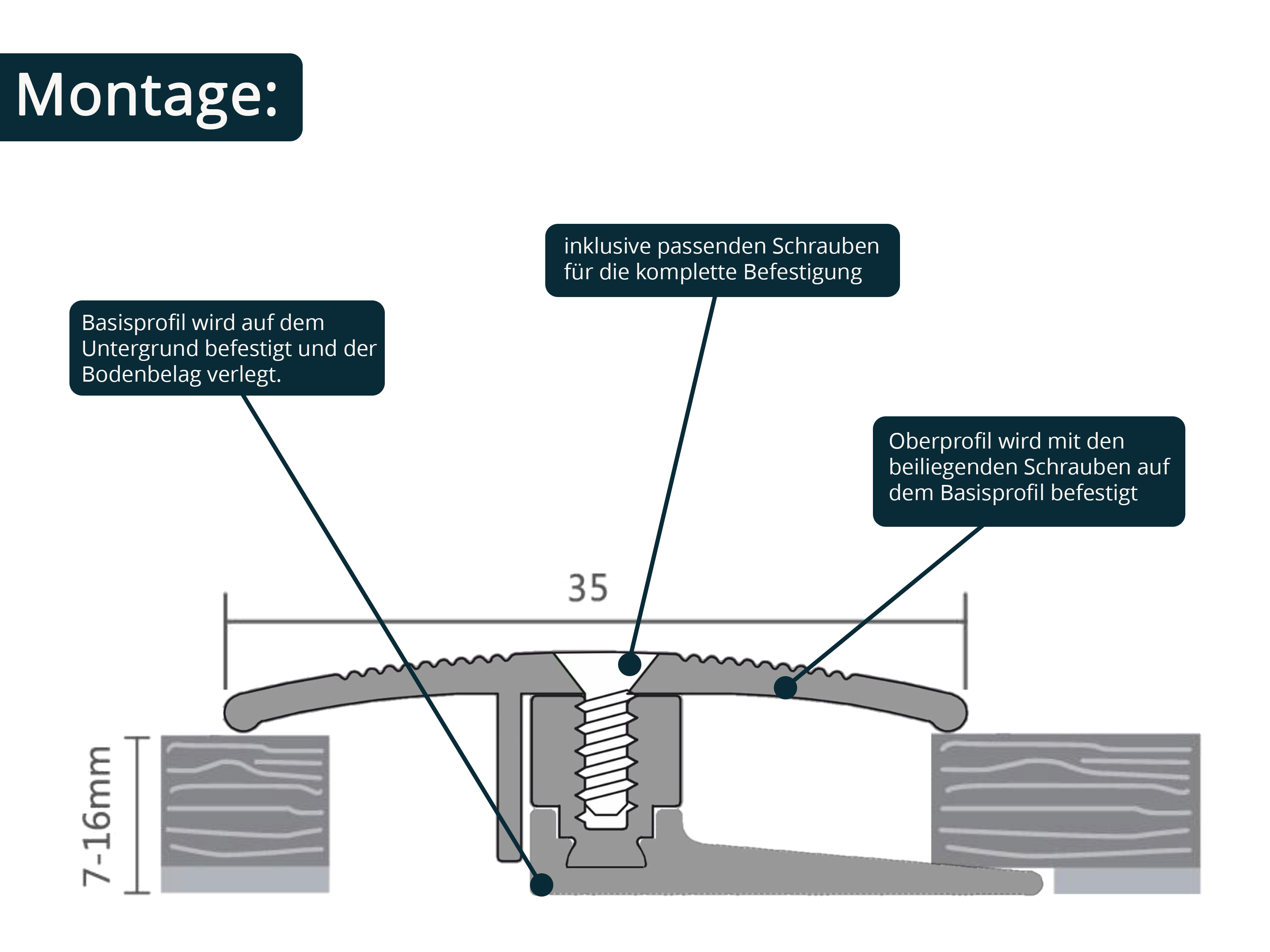 Montage:

inklusive passenden Schrauben für die komplette Befestigung

Basisprofil wird auf dem Untergrund befestigt und der Bodenbelag verlegt.

Oberprofil wird mit den beiliegenden Schrauben auf dem Basisprofil befestigt

35

7-16mm